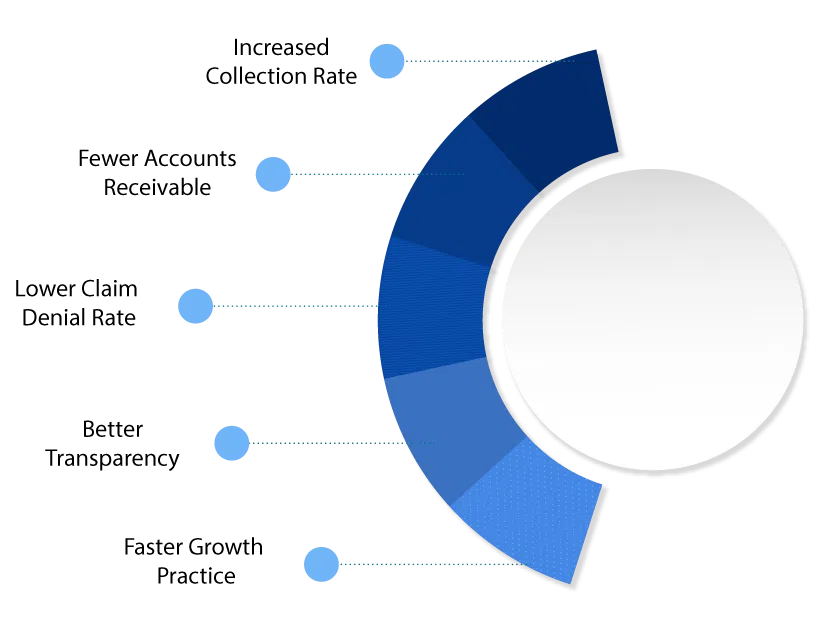 Increased Collection Rate

Fewer Accounts Receivable

Lower Claim Denial Rate

Better Transparency

Faster Growth Practice