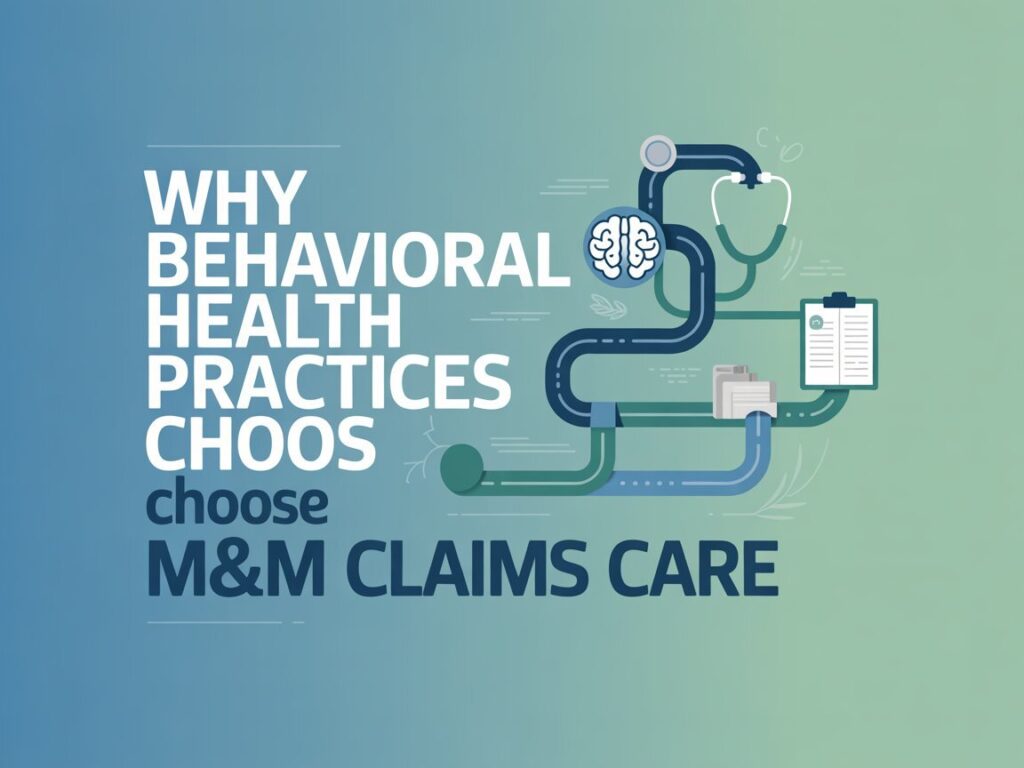 WHY BEHAVIORAL HEALTH PRACTICES CHOOS

choose

M&M CLAIMS CARE